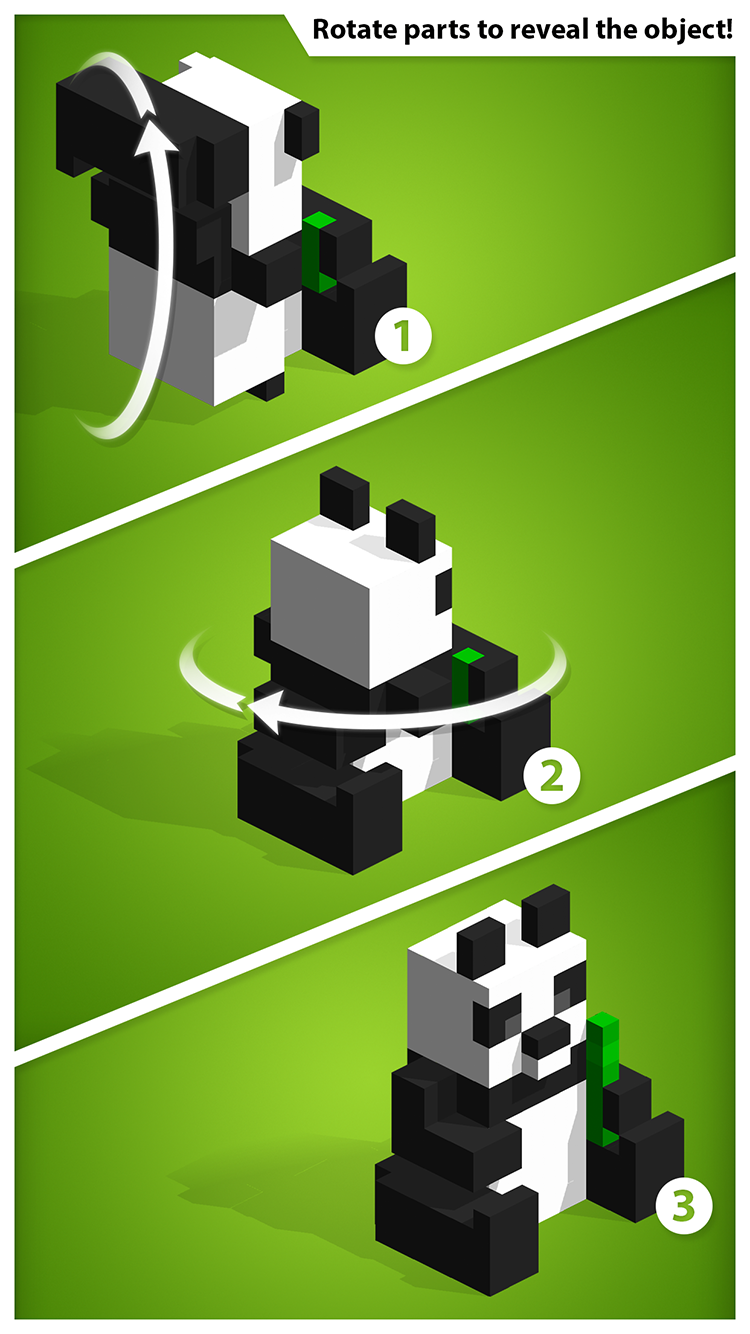 Rotate parts to reveal the object!

1

2

3